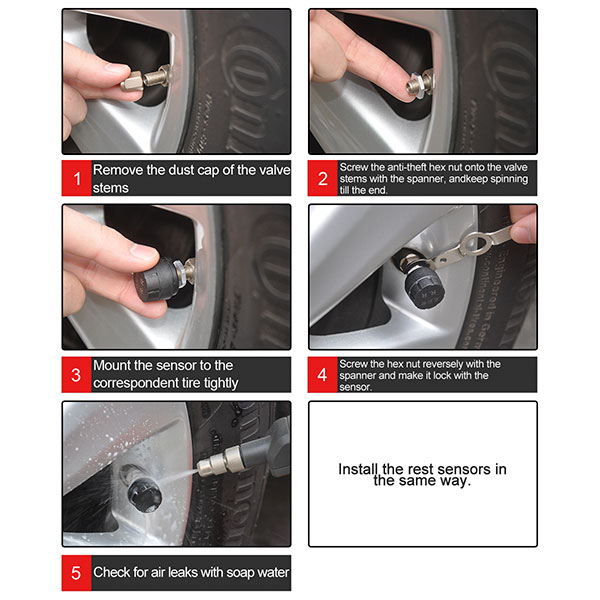 1 Remove the dust cap of the valve stems

2 Screw the anti-theft hex nut onto the valve stems with the spanner, andkeep spinning till the end.

3 Mount the sensor to the correspondent tire tightly

4 Screw the hex nut reversely with the spanner and make it lock with the sensor.

5 Check for air leaks with soap water

Install the rest sensors in the same way.